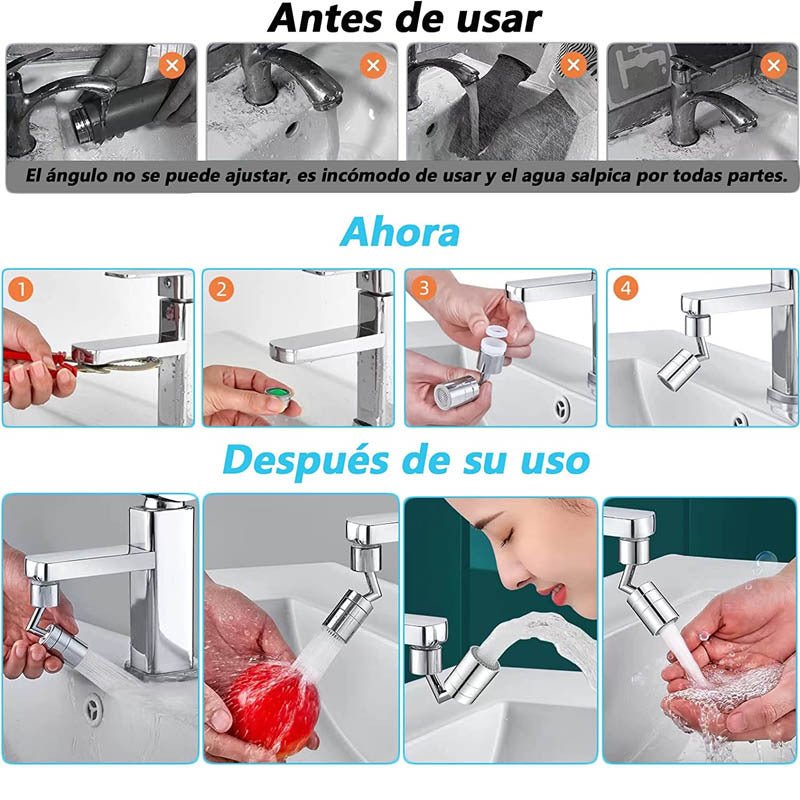 Antes de usar

El ángulo no se puede ajustar, es incómodo de usar y el agua salpica por todas partes.

Ahora

1

2

3

4

Después de su uso