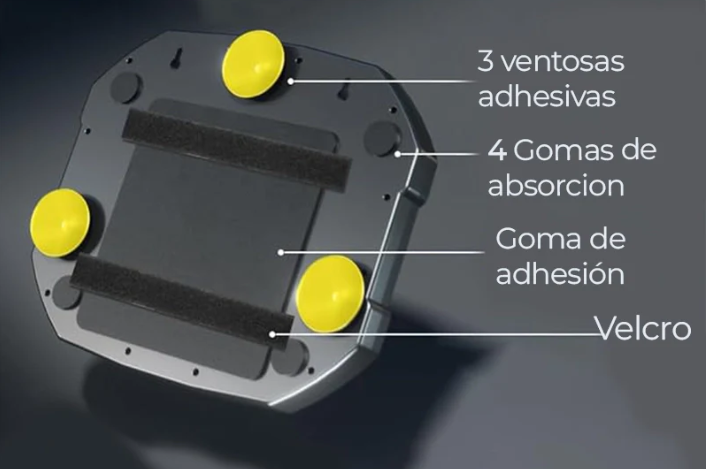 3 ventosas adhesivas

4 Gomas de absorcion

Goma de adhesión

Velcro