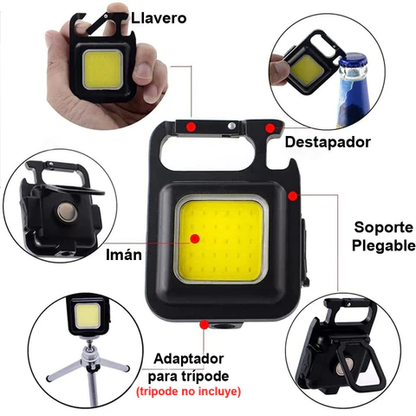 Llavero

Destapador

Soporte Plegable

Imán

Adaptador para trípode
(tripode no incluye)